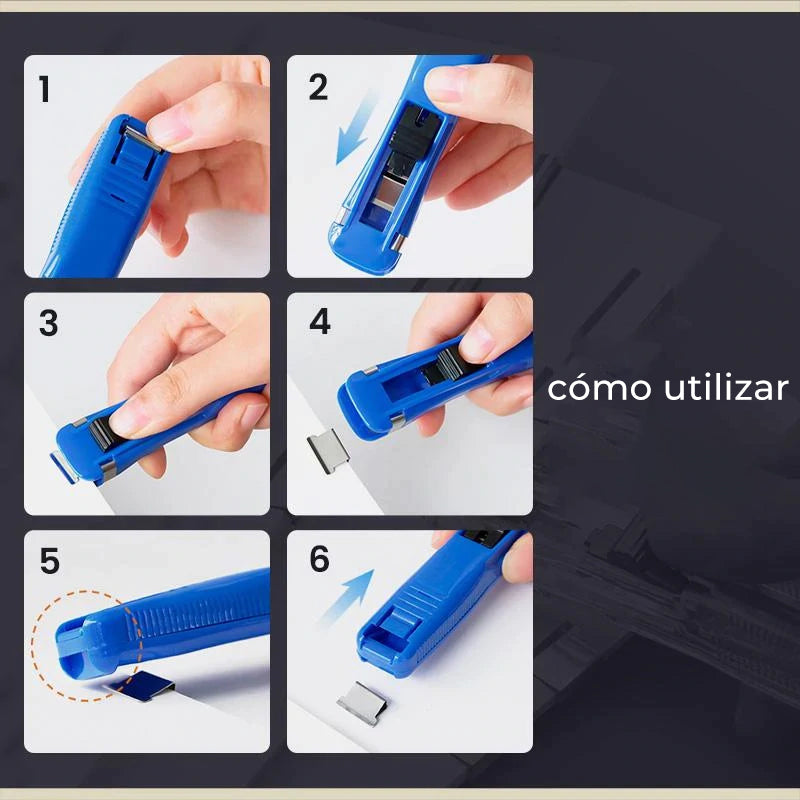 1

2

3

4

5

6

cómo utilizar