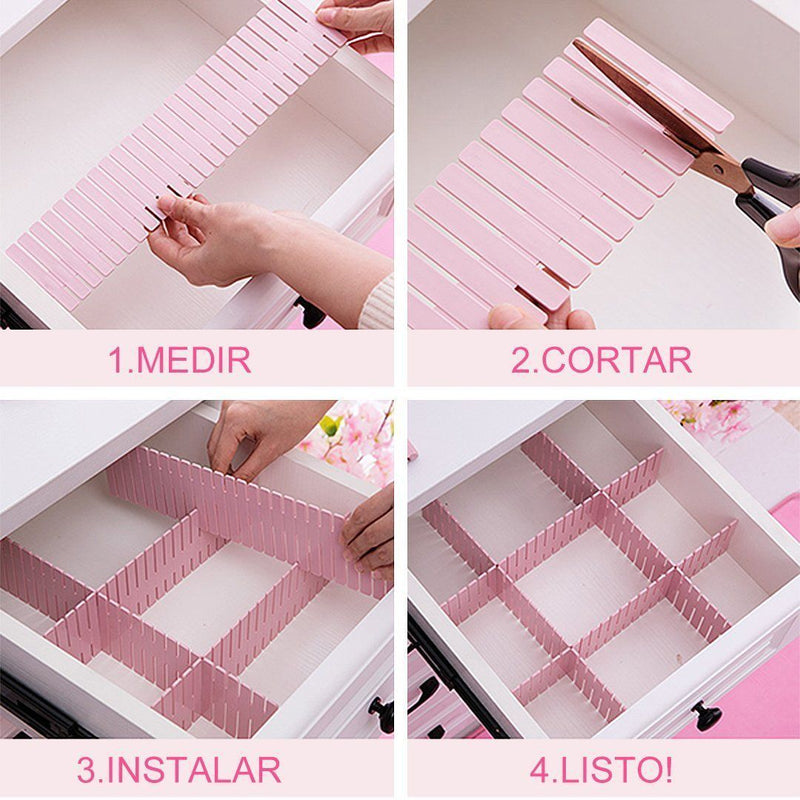 1.MEDIR

2.CORTAR

3.INSTALAR

4.LISTO!