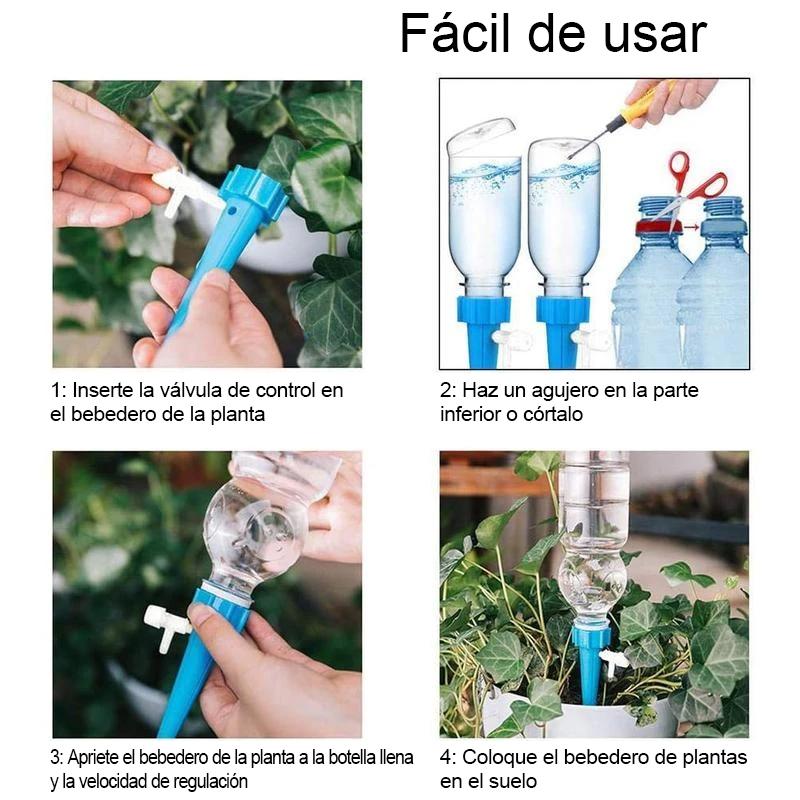 Fácil de usar

1: Inserte la válvula de control en el bebedero de la planta

2: Haz un agujero en la parte inferior o córtalo

3: Apriete el bebedero de la planta a la botella llena y la velocidad de regulación

4: Coloque el bebedero de plantas en el suelo