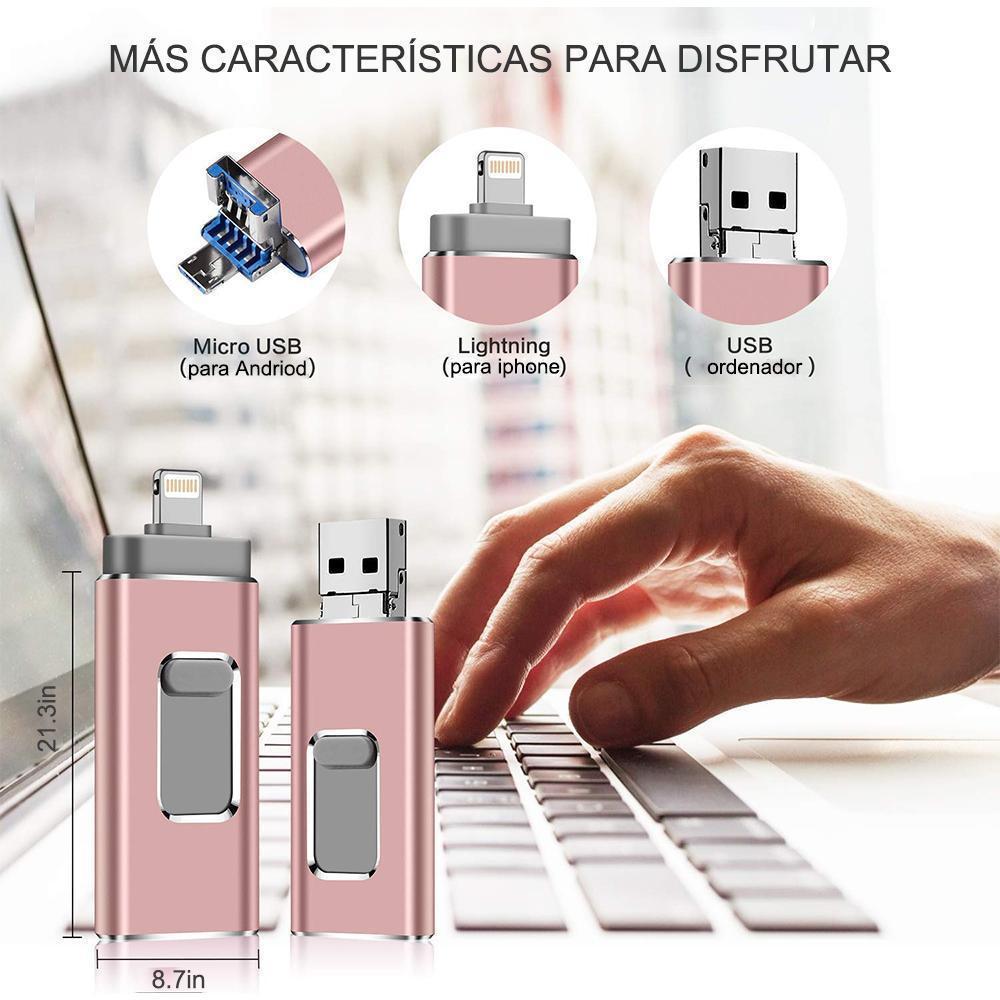 MÁS CARACTERÍSTICAS PARA DISFRUTAR

Micro USB
(para Andriod)

Lightning
(para iphone)

USB
( ordenador )

21.3in

8.7in