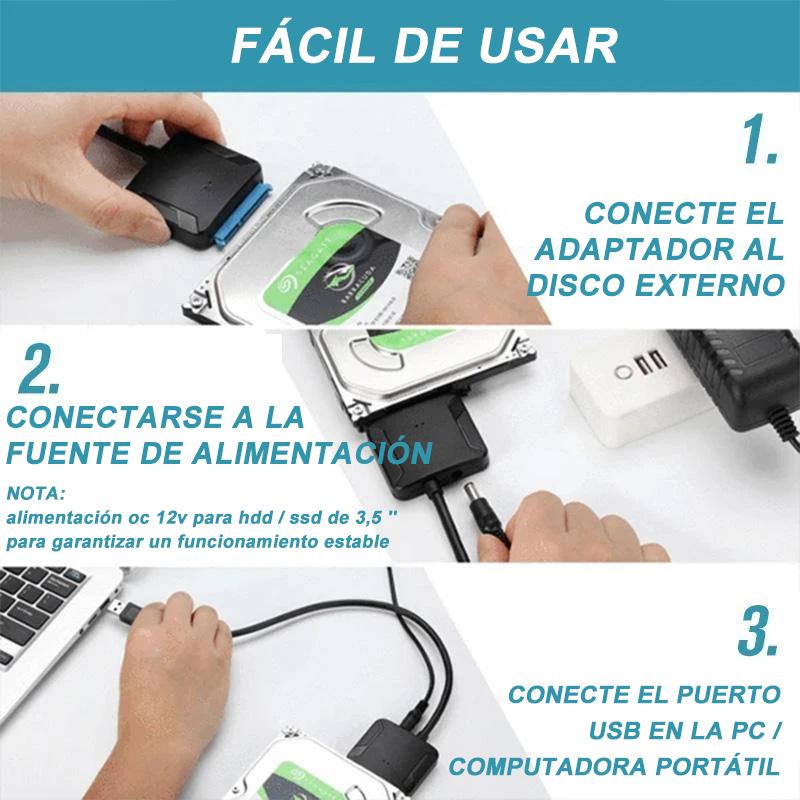 FÁCIL DE USAR

1.

CONECTE EL ADAPTADOR AL DISCO EXTERNO

SEAGATE
BARRACUDA

2.

CONECTARSE A LA FUENTE DE ALIMENTACIÓN

NOTA:
alimentación oc 12v para hdd / ssd de 3,5 " para garantizar un funcionamiento estable

3.

CONECTE EL PUERTO USB EN LA PC / COMPUTADORA PORTÁTIL