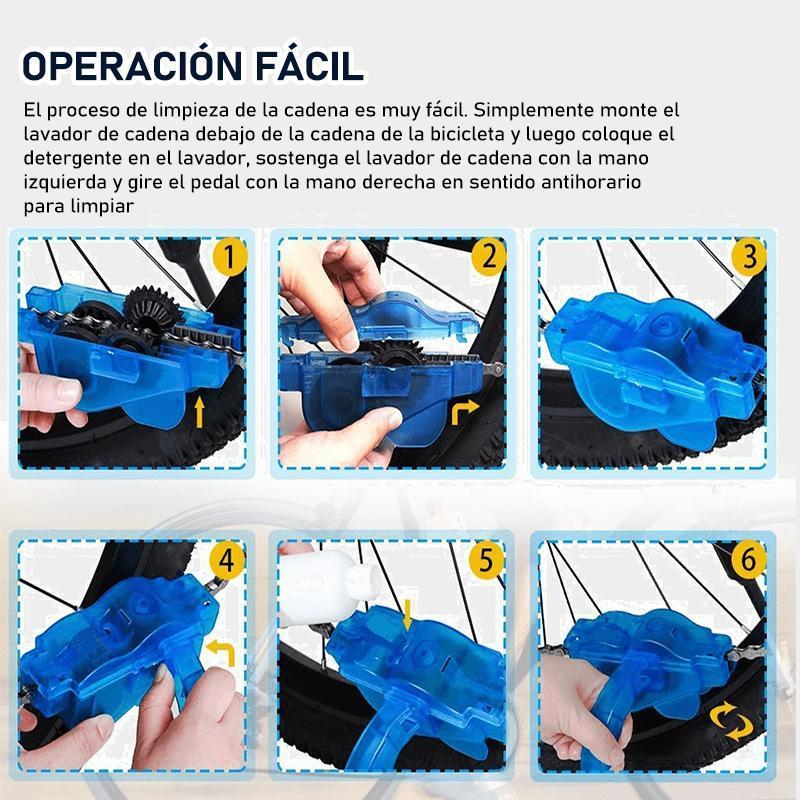 OPERACIÓN FÁCIL

El proceso de limpieza de la cadena es muy fácil. Simplemente monte el lavador de cadena debajo de la cadena de la bicicleta y luego coloque el detergente en el lavador, sostenga el lavador de cadena con la mano izquierda y gire el pedal con la mano derecha en sentido antihorario para limpiar

1

2

3

4

5

6